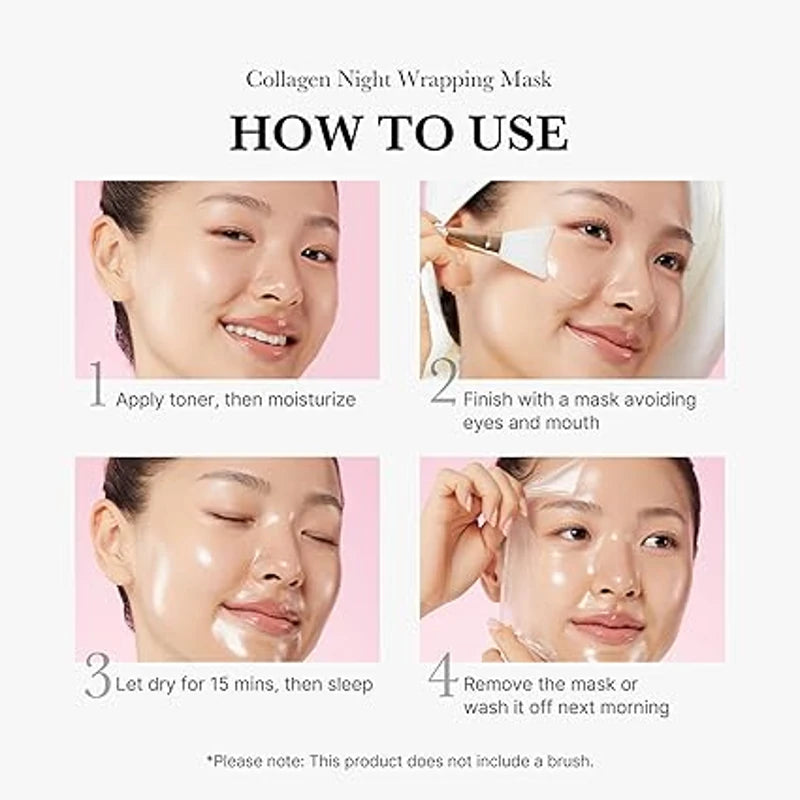 Collagen Night Wrapping Mask

HOW TO USE

1 Apply toner, then moisturize

2 Finish with a mask avoiding eyes and mouth

3 Let dry for 15 mins, then sleep

4 Remove the mask or wash it off next morning

*Please note: This product does not include a brush.