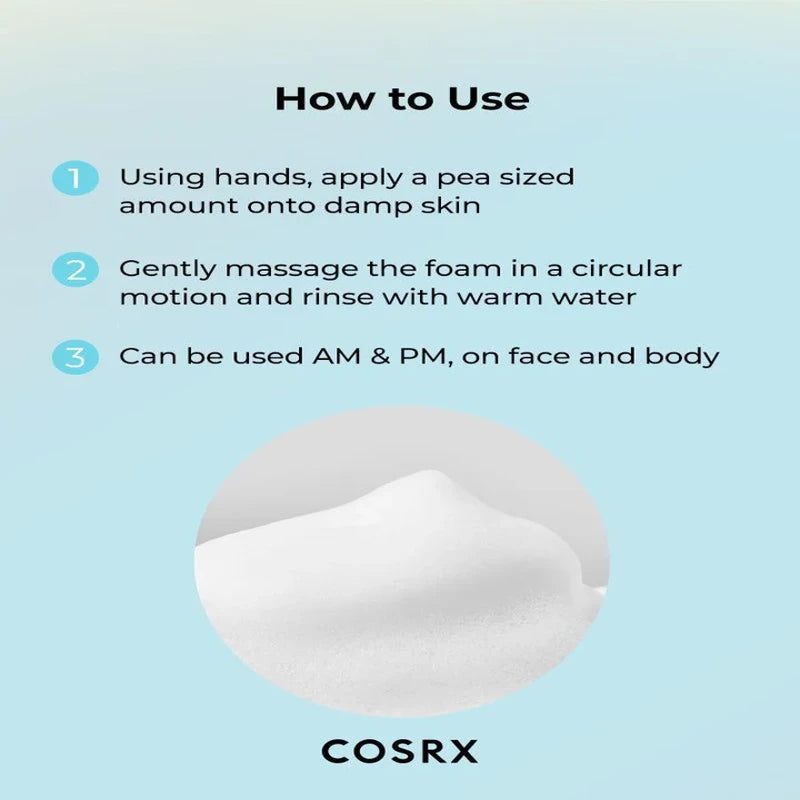 How to Use

1 Using hands, apply a pea sized amount onto damp skin

2 Gently massage the foam in a circular motion and rinse with warm water

3 Can be used AM & PM, on face and body

COSRX