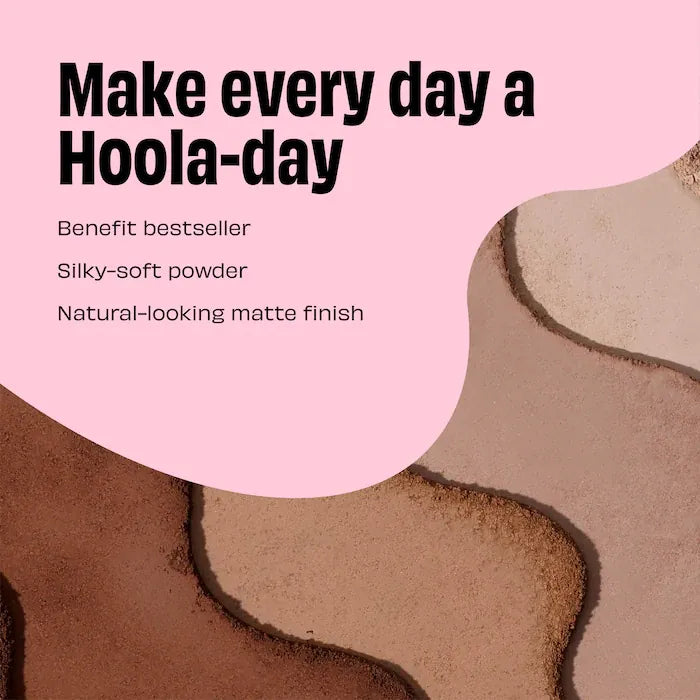 Make every day a Hoola-day

Benefit bestseller

Silky-soft powder

Natural-looking matte finish