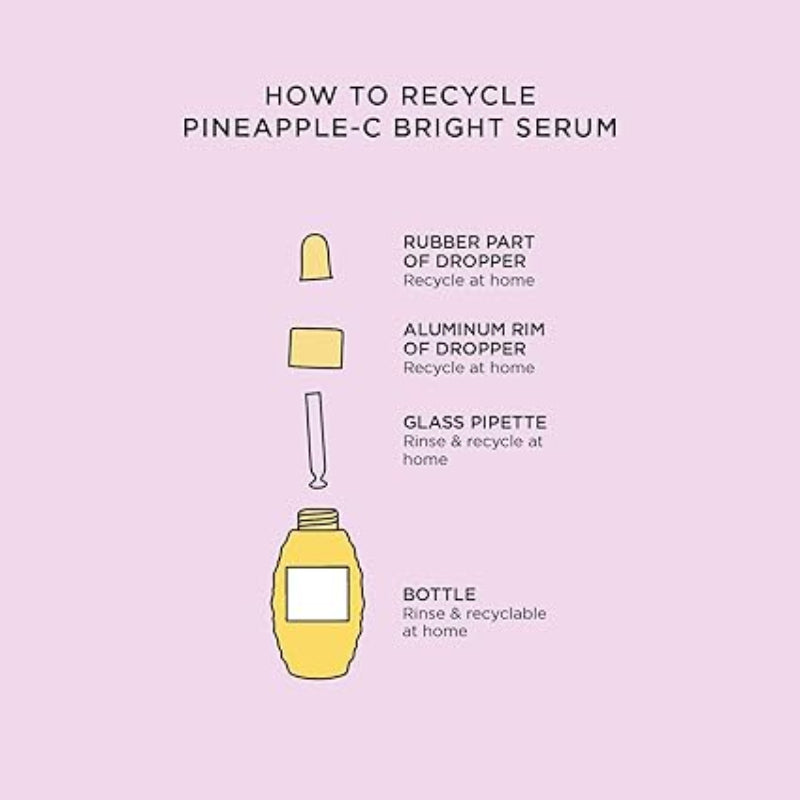 HOW TO RECYCLE
PINEAPPLE-C BRIGHT SERUM

RUBBER PART OF DROPPER
Recycle at home

ALUMINUM RIM OF DROPPER
Recycle at home

GLASS PIPETTE
Rinse & recycle at home

BOTTLE
Rinse & recyclable at home