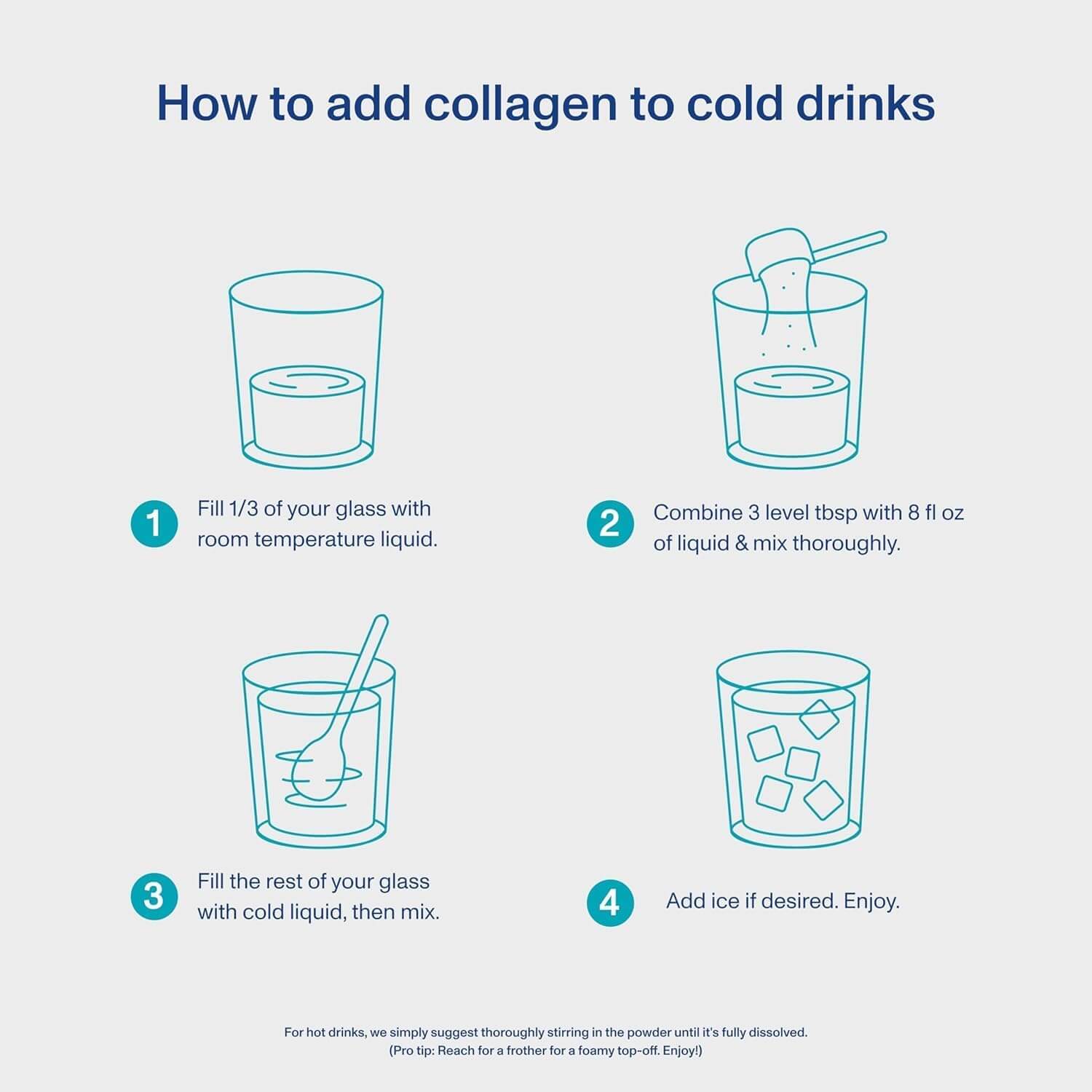 How to add collagen to cold drinks

1 Fill 1/3 of your glass with room temperature liquid.

2 Combine 3 level tbsp with 8 fl oz of liquid & mix thoroughly.

3 Fill the rest of your glass with cold liquid, then mix.

4 Add ice if desired. Enjoy.

For hot drinks, we simply suggest thoroughly stirring in the powder until it's fully dissolved.
(Pro tip: Reach for a frother for a foamy top-off. Enjoy!)